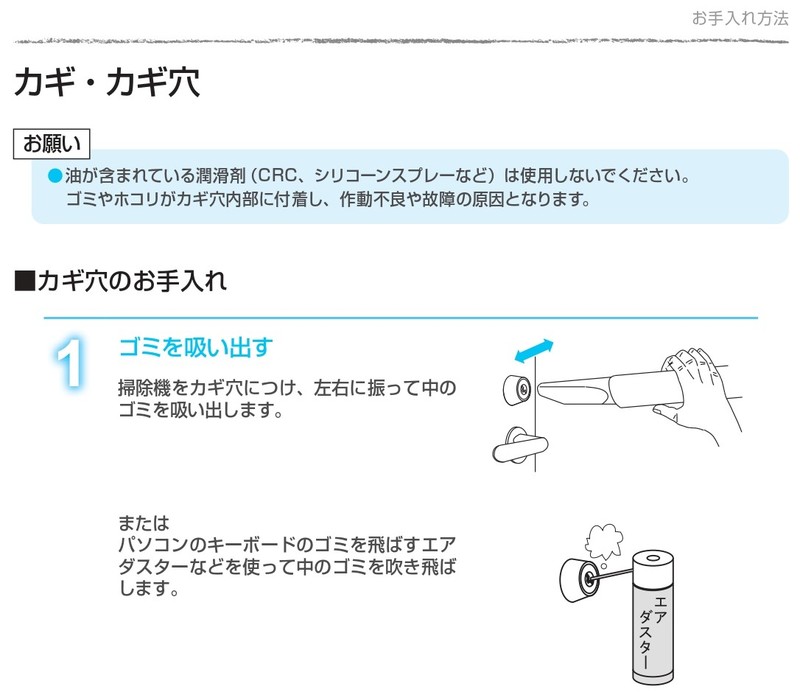 お手入れ方法

カギ・カギ穴

お願い

●油が含まれている潤滑剤（CRC、シリコーンスプレーなど）は使用しないでください。ゴミやホコリがカギ穴内部に付着し、作動不良や故障の原因となります。

■カギ穴のお手入れ

1

ゴミを吸い出す

掃除機をカギ穴につけ、左右に振って中のゴミを吸い出します。

または
パソコンのキーボードのゴミを飛ばすエアダスターなどを使って中のゴミを吹き飛ばします。

エアダスター